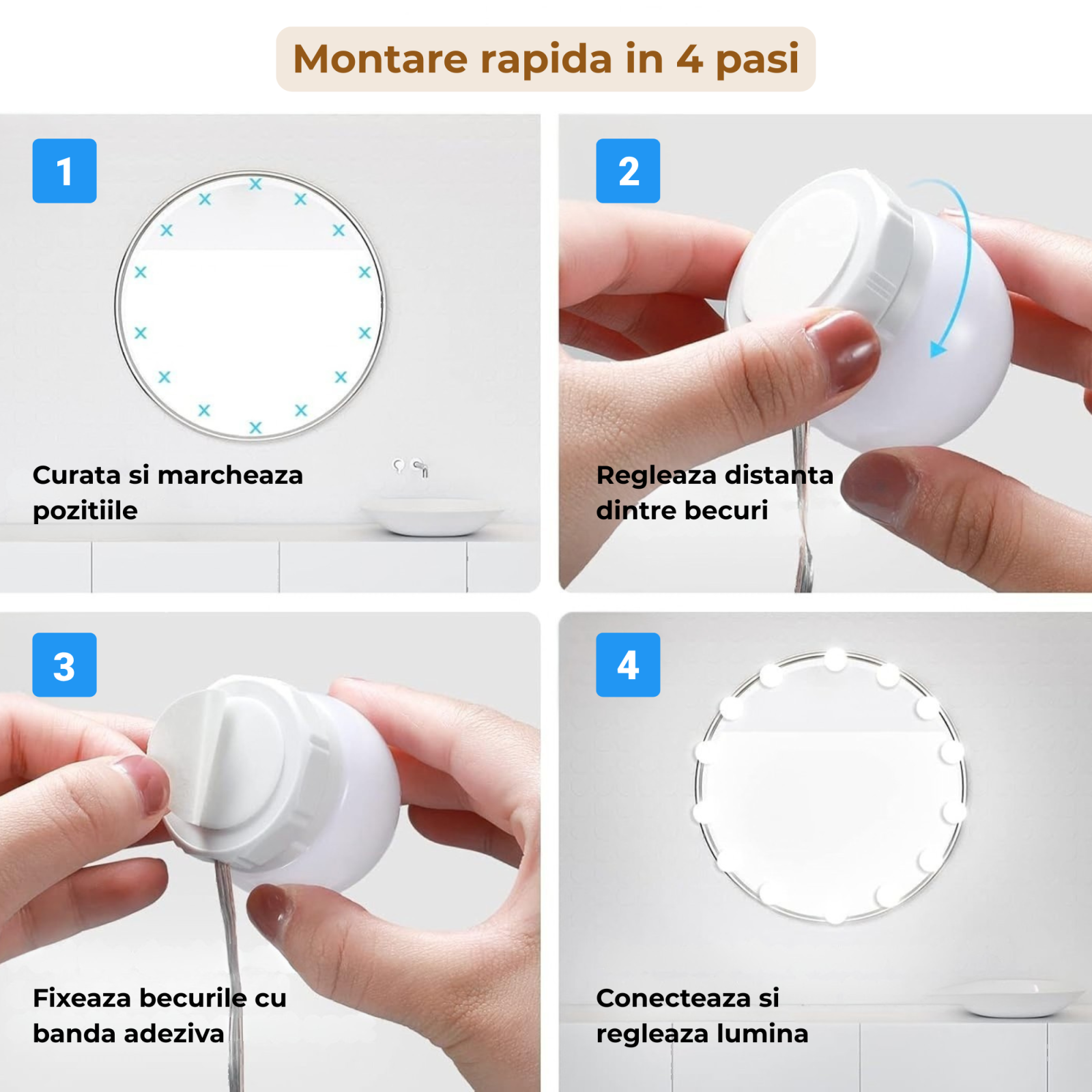 Montare rapida in 4 pasi

1

Curata si marcheaza pozitiile

2

Regleaza distanta dintre becuri

3

Fixeaza becurile cu banda adeziva

4

Conecteaza si regleaza lumina