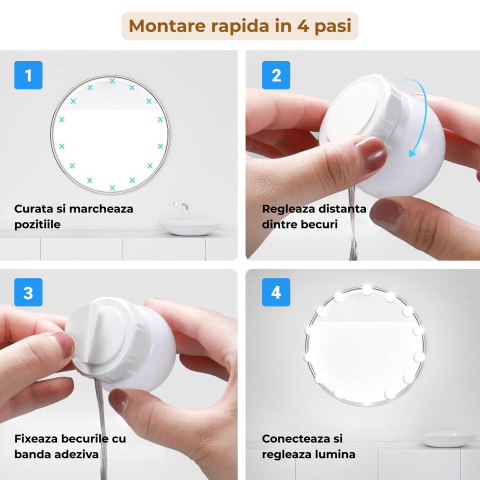 Montare rapida in 4 pasi

1

Curata si marcheaza pozitiile

2

Regleaza distanta dintre becuri

3

Fixeaza becurile cu banda adeziva

4

Conecteaza si regleaza lumina