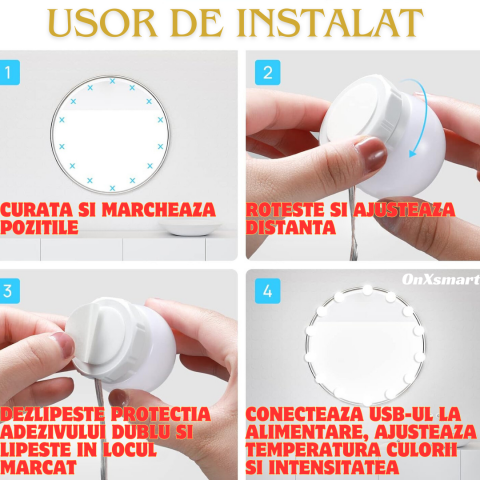 USOR DE INSTALAT

1

CURATA SI MARCHEAZA POZITILE

2

ROTESTE SI AJUSTEAZA DISTANTA

3

DEZLIPESTE PROTECTIA ADEZIVULUI DUBLU SI LIPESTE IN LOCUL MARCAT

4

OnXsmart

CONECTEAZA USB-UL LA ALIMENTARE, AJUSTEAZA TEMPERATURA CULORII SI INTENSITATEA