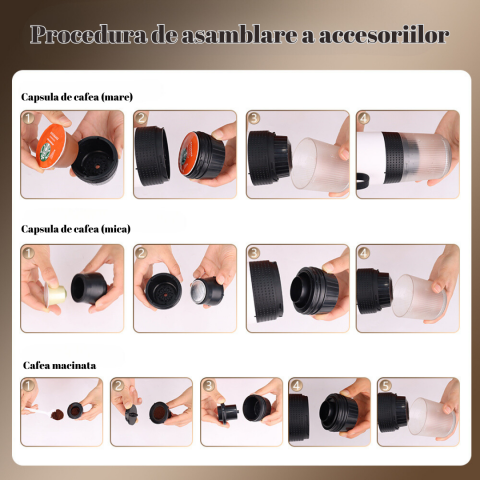 Procedura de asamblare a accesoriilor

Capsula de cafea (mare)

1 2 3 4

Capsula de cafea (mica)

1 2 3 4

Cafea macinata

1 2 3 4 5