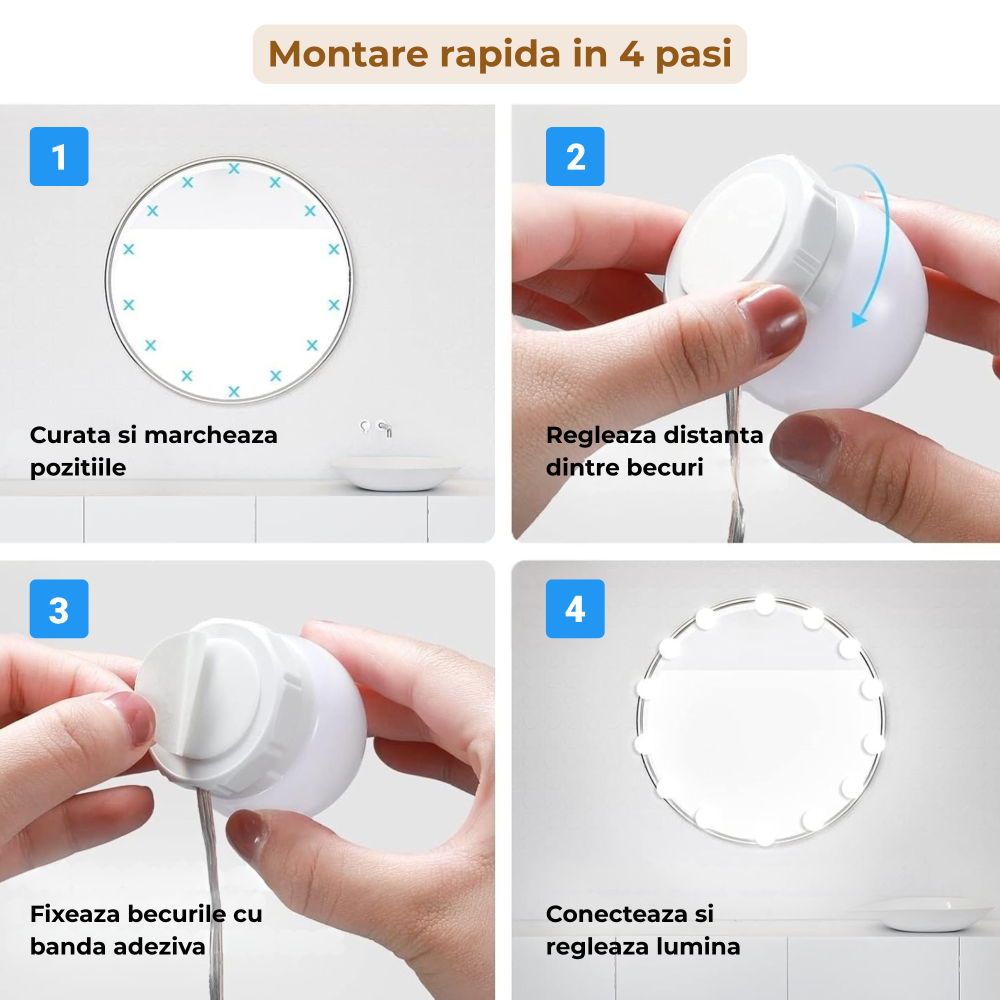 Montare rapida in 4 pasi

1

Curata si marcheaza pozitiile

2

Regleaza distanta dintre becuri

3

Fixeaza becurile cu banda adeziva

4

Conecteaza si regleaza lumina