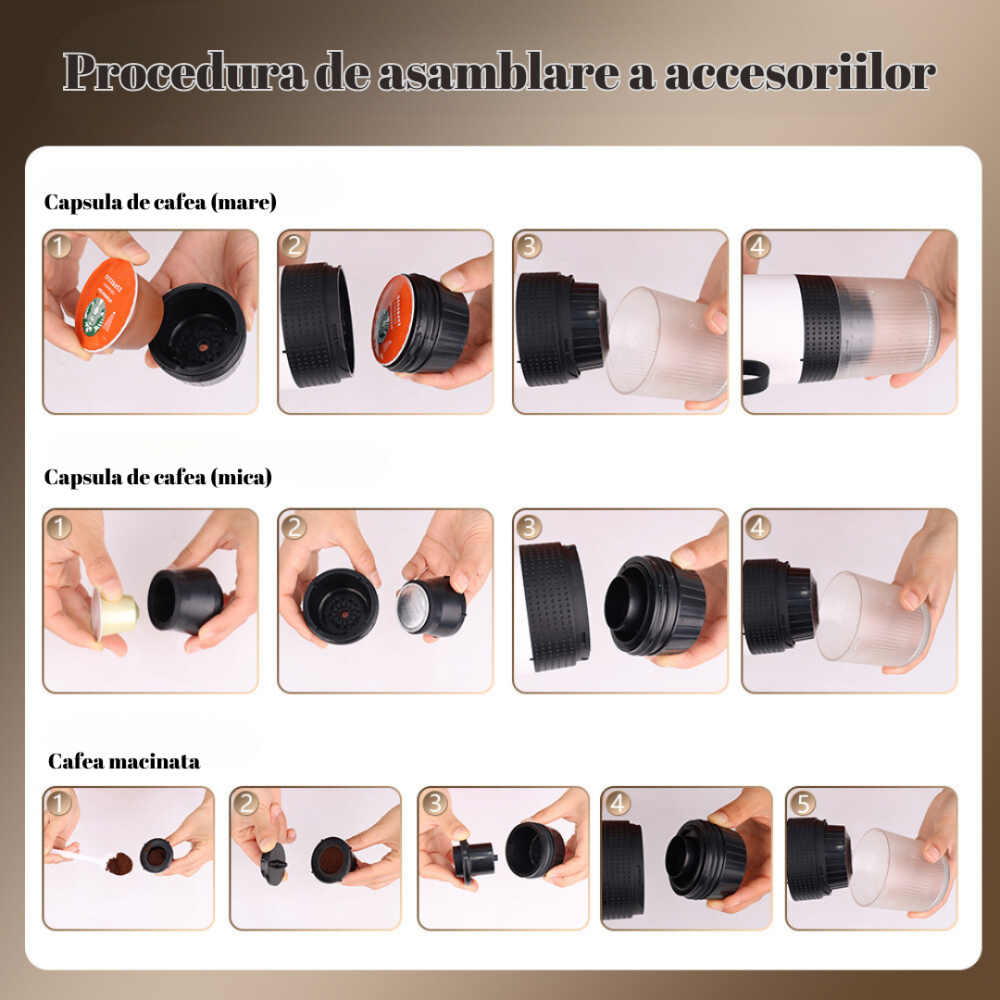 Procedura de asamblare a accesoriilor

Capsula de cafea (mare)

1 2 3 4

Capsula de cafea (mica)

1 2 3 4

Cafea macinata

1 2 3 4 5