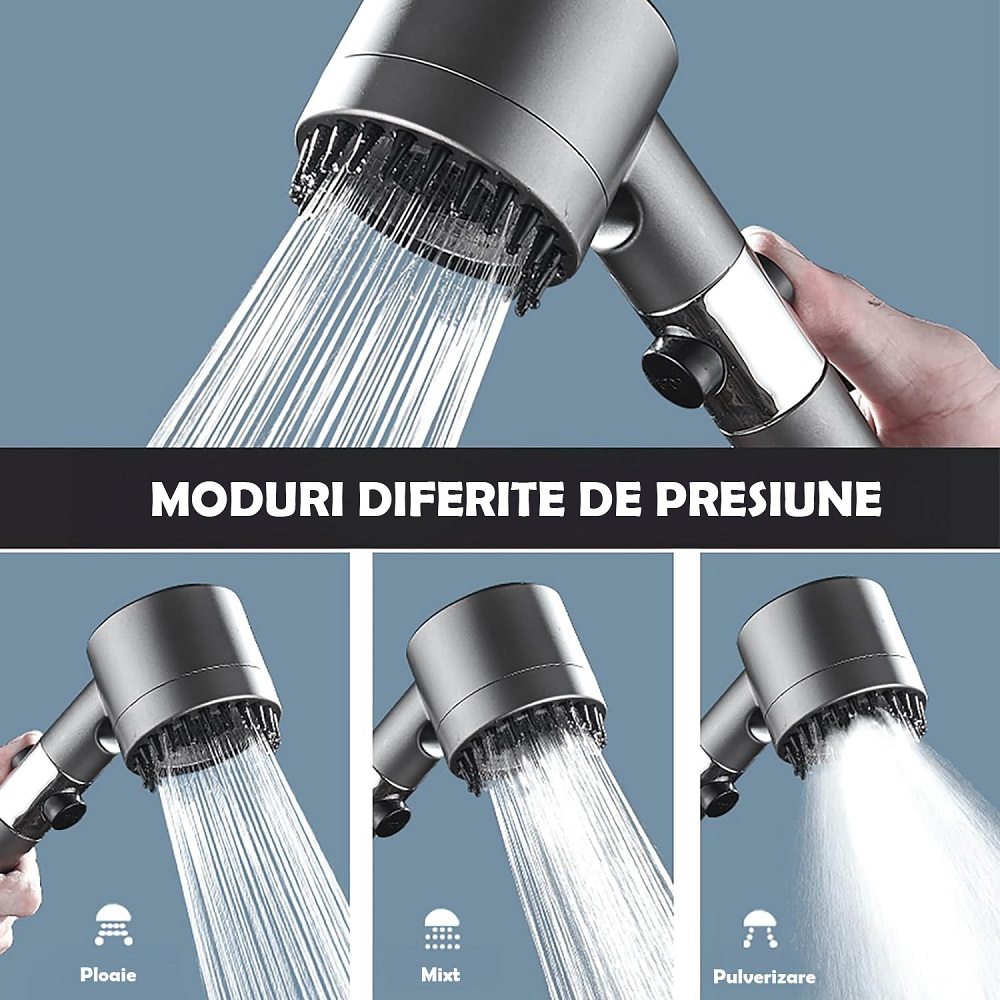 MODURI DIFERITE DE PRESIUNE

Ploaie

Mixt

Pulverizare