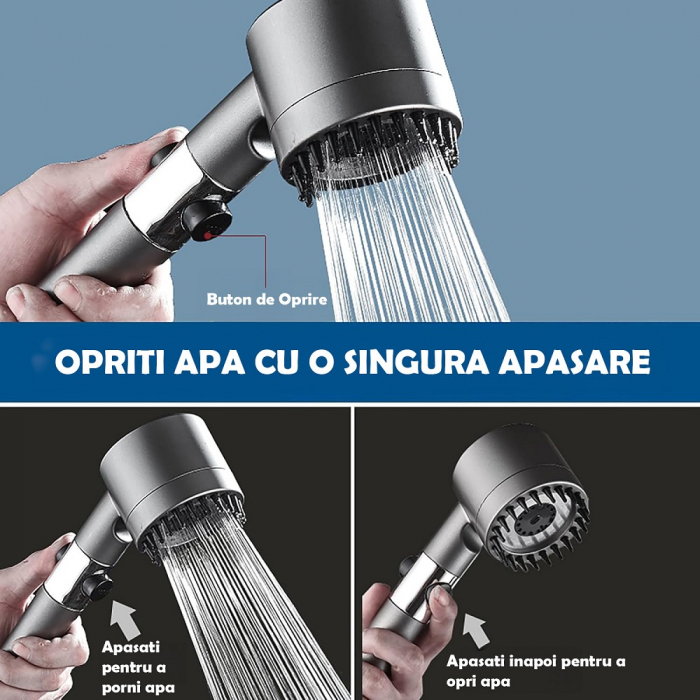 Buton de Oprire

OPRITI APA CU O SINGURA APASARE

Apasati pentru a porni apa

Apasati inapoi pentru a opri apa