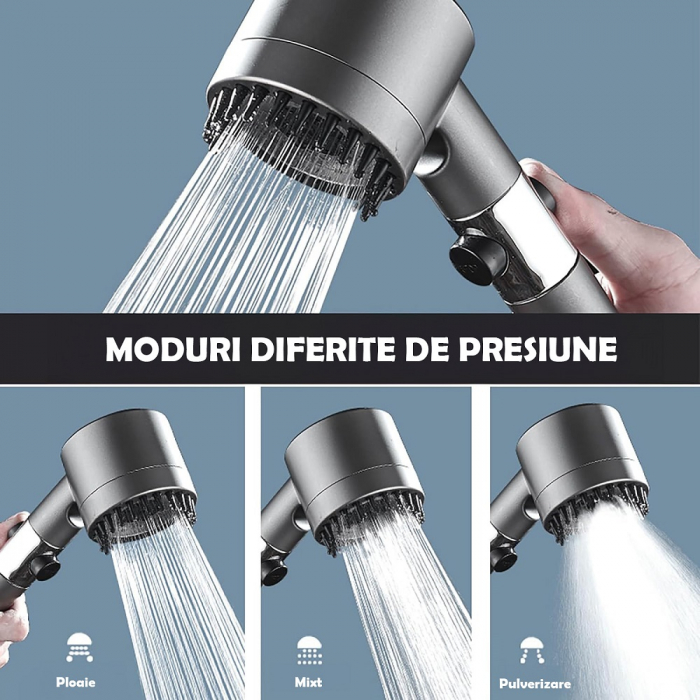 MODURI DIFERITE DE PRESIUNE

Ploaie

Mixt

Pulverizare