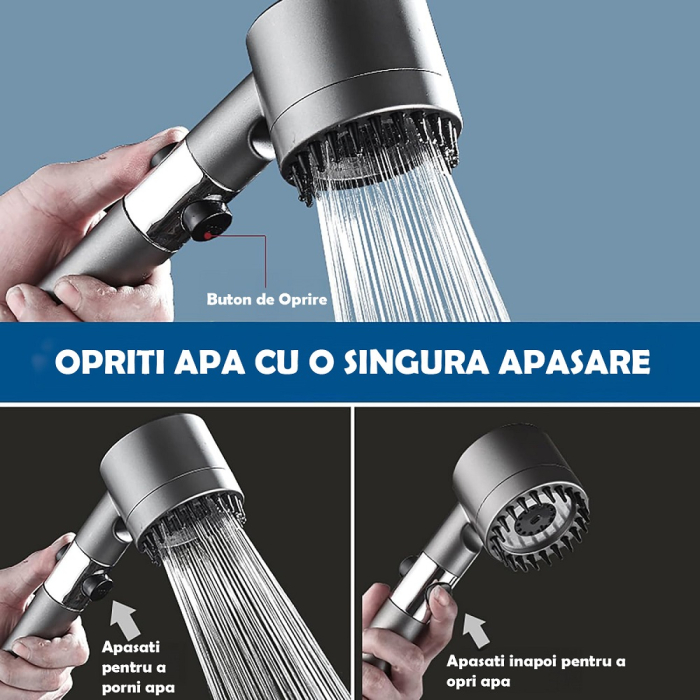 Buton de Oprire

OPRITI APA CU O SINGURA APASARE

Apasati pentru a porni apa

Apasati inapoi pentru a opri apa