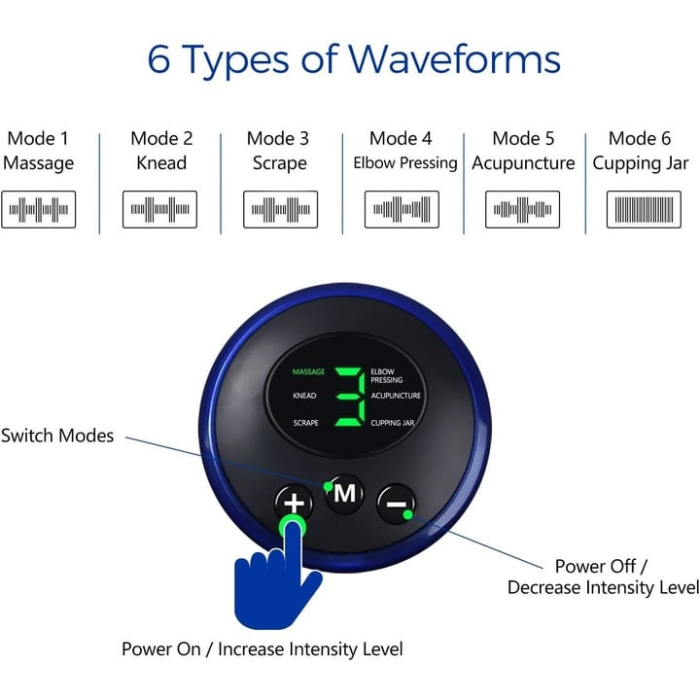 6 Types of Waveforms

Mode 1
Massage

Mode 2
Knead

Mode 3
Scrape

Mode 4
Elbow Pressing

Mode 5
Acupuncture

Mode 6
Cupping Jar

MASSAGE
KNEAD
SCRAPE
3
ELBOW PRESSING
ACUPUNCTURE
CUPPING JAR

Switch Modes

+
M
−

Power Off / Decrease Intensity Level

Power On / Increase Intensity Level