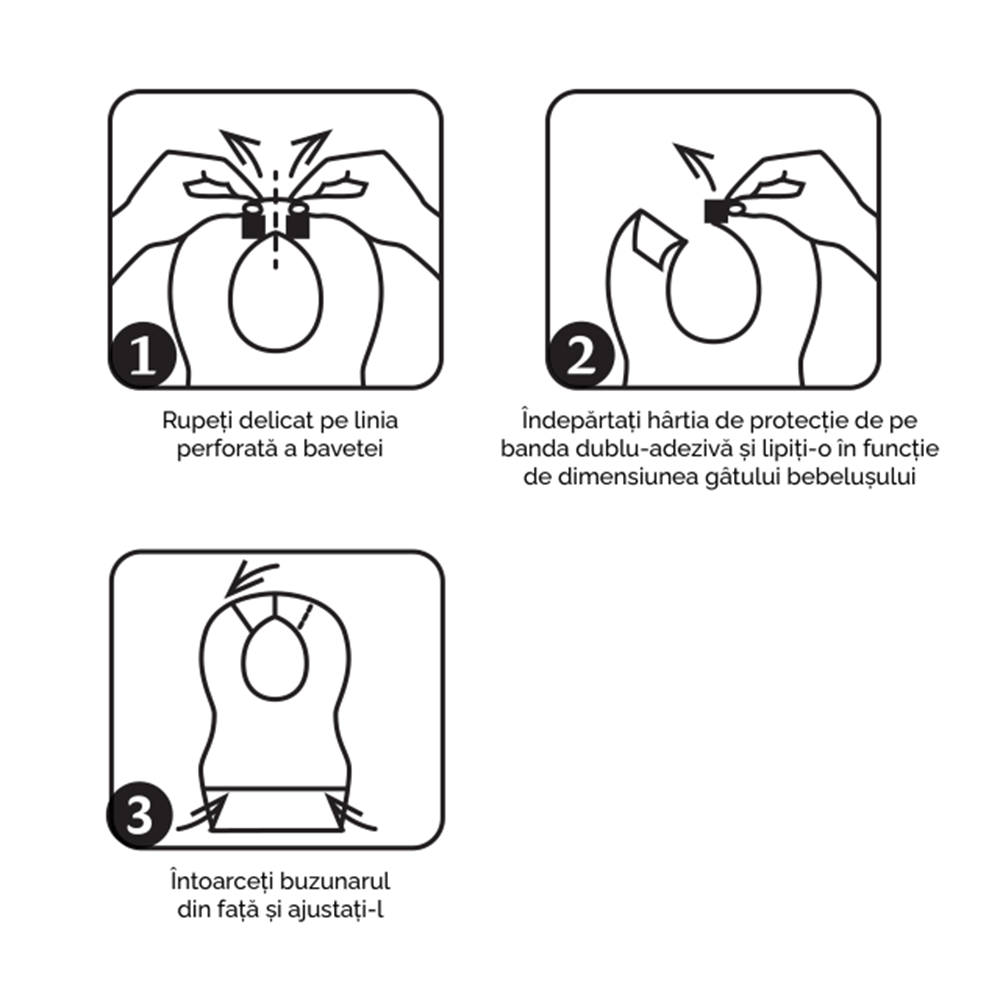 1

Rupeți delicat pe linia perforată a bavetei

2

Îndepărtați hârtia de protecție de pe banda dublu-adezivă și lipiți-o în funcție de dimensiunea gâtului bebelușului

3

Întoarceți buzunarul din față și ajustați-l