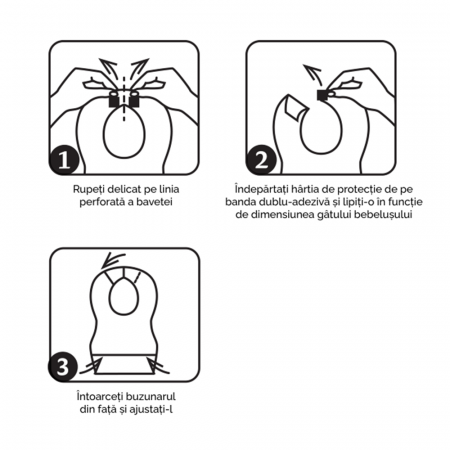 1

Rupeți delicat pe linia perforată a bavetei

2

Îndepărtați hârtia de protecție de pe banda dublu-adezivă și lipiți-o în funcție de dimensiunea gâtului bebelușului

3

Întoarceți buzunarul din față și ajustați-l