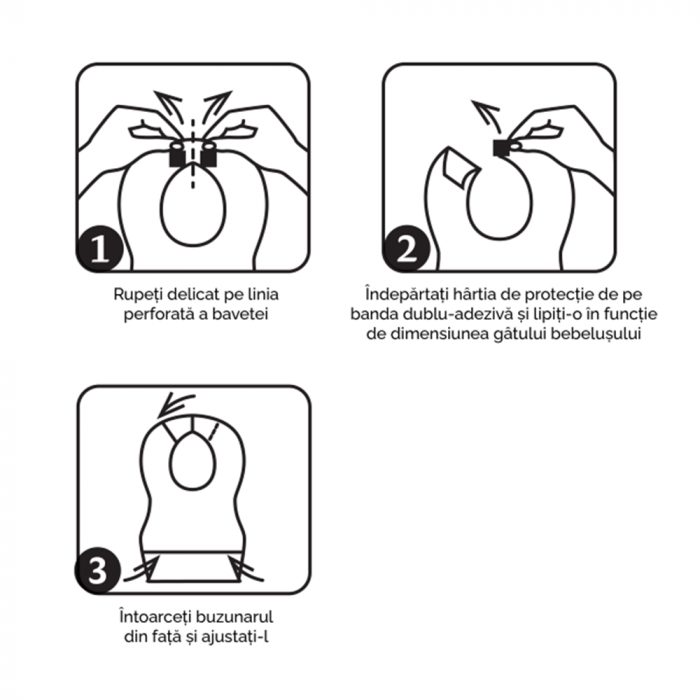 1

Rupeți delicat pe linia perforată a bavetei

2

Îndepărtați hârtia de protecție de pe banda dublu-adezivă și lipiți-o în funcție de dimensiunea gâtului bebelușului

3

Întoarceți buzunarul din față și ajustați-l