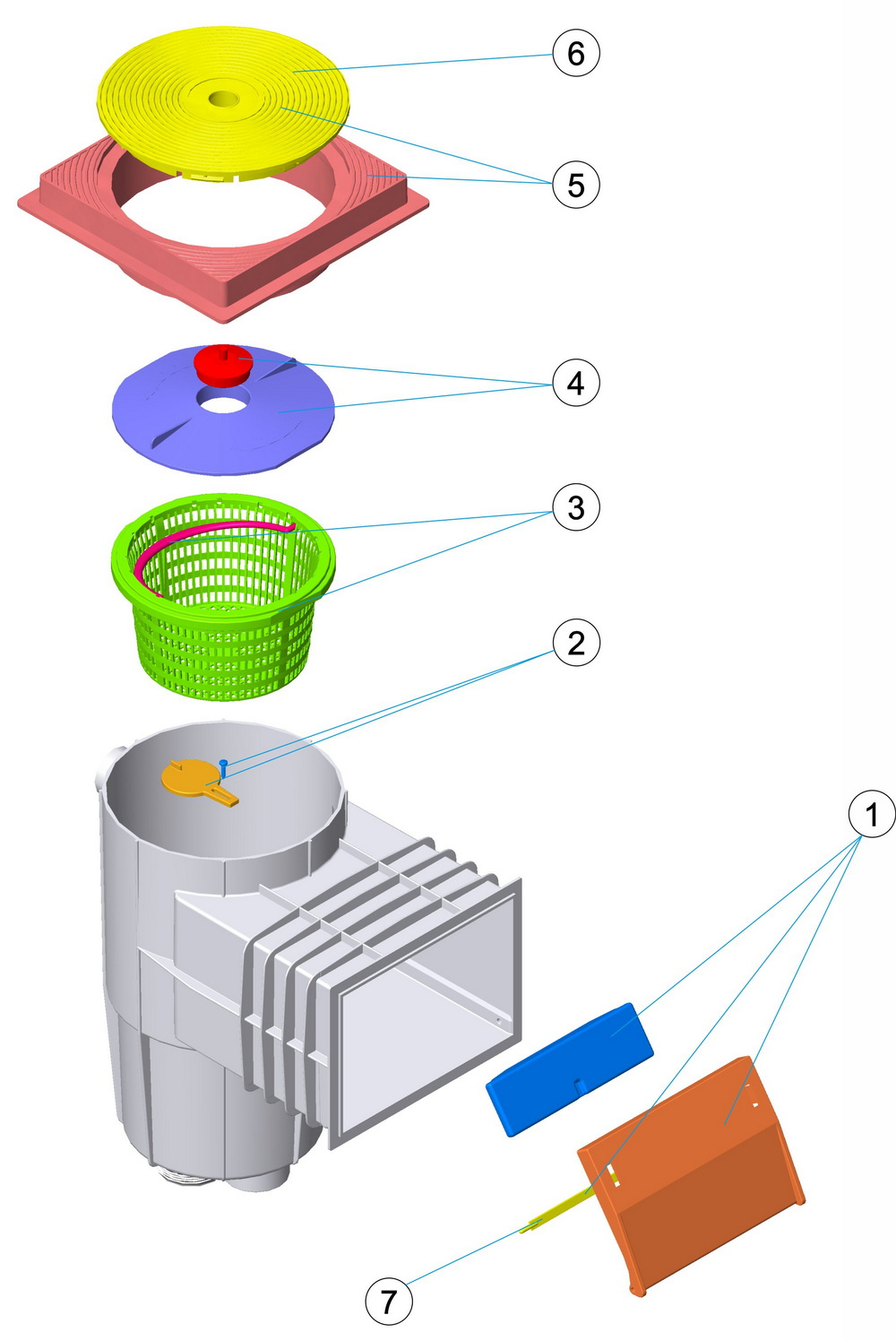 6
5
4
3
2
1
7