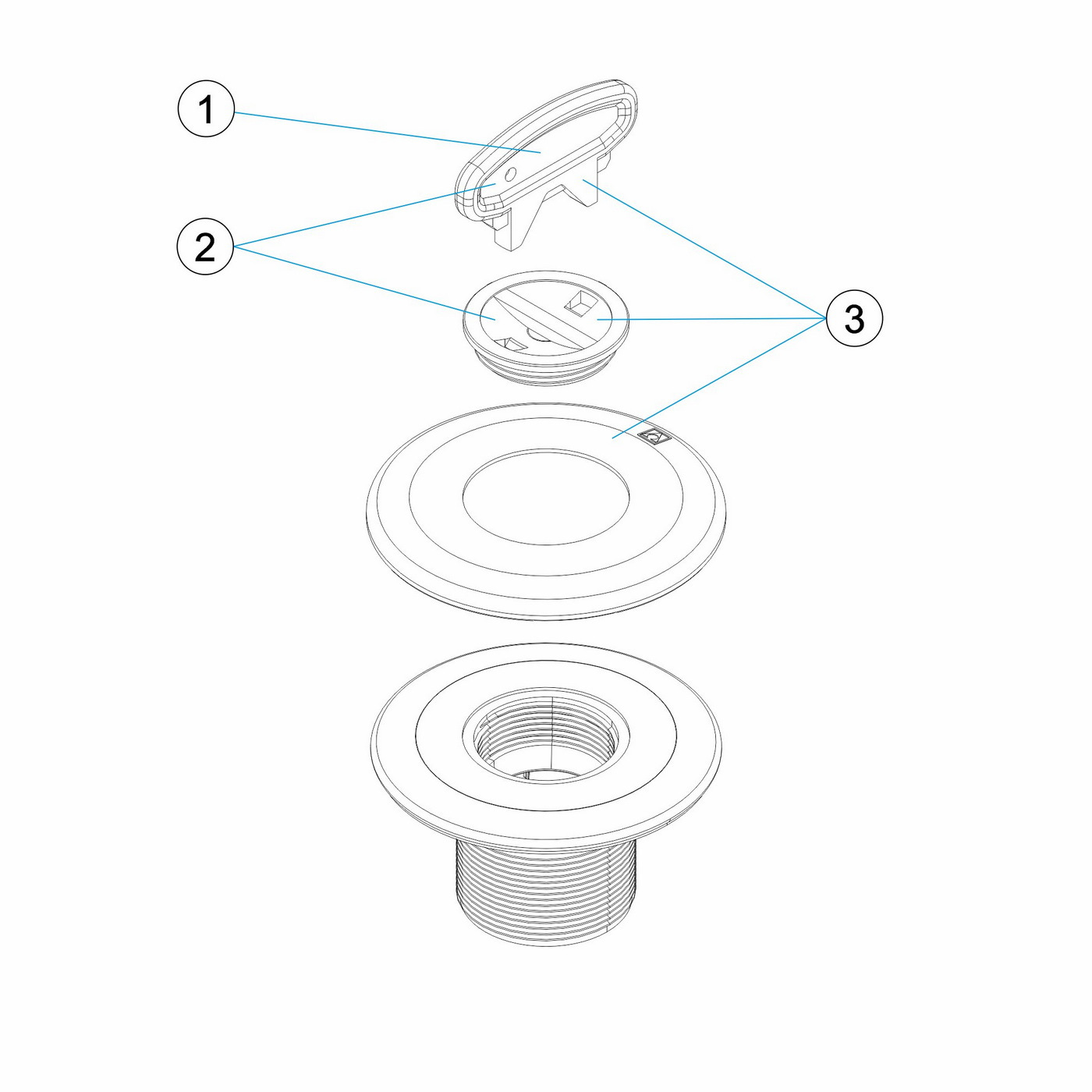 1
2
3