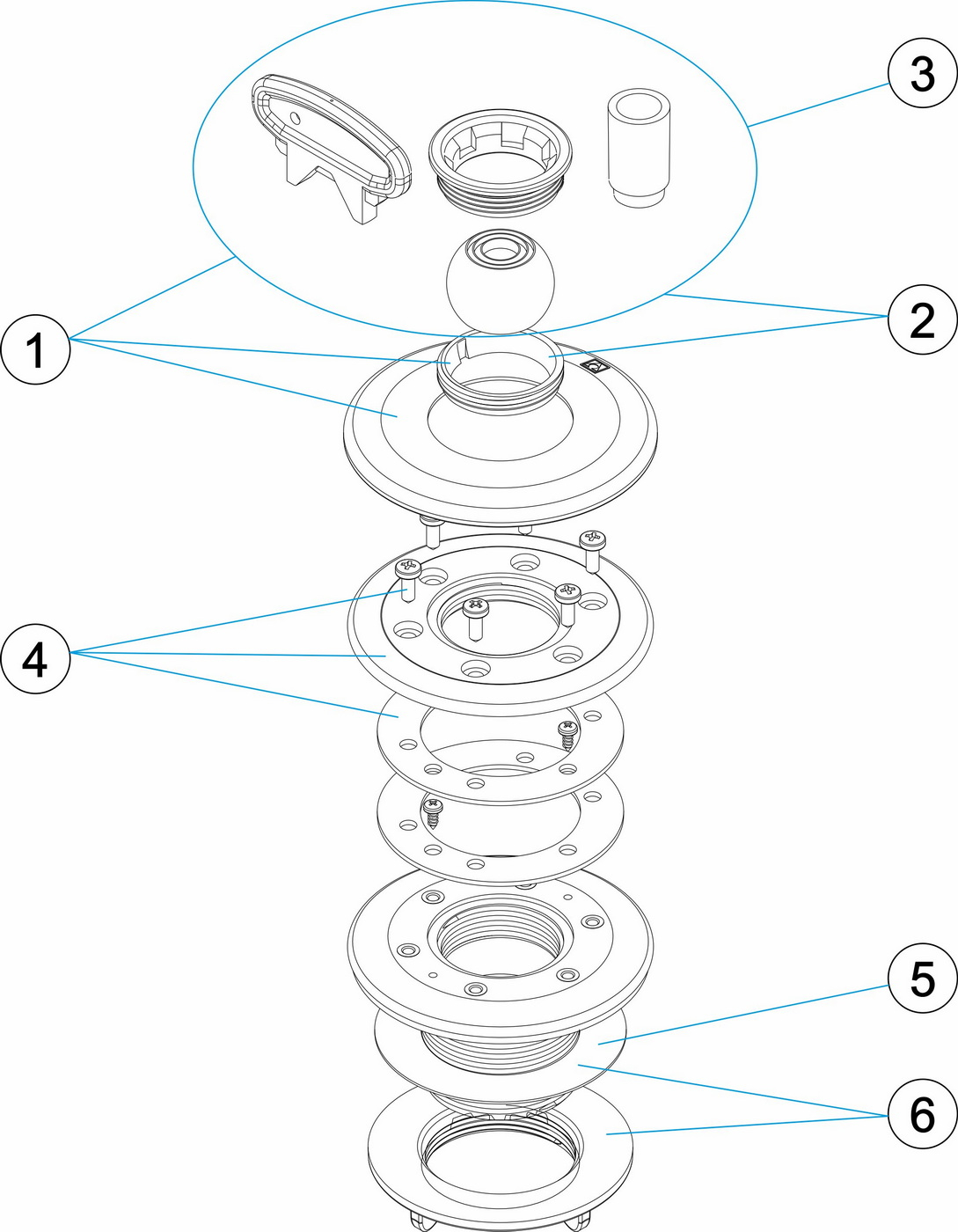 3
2
1
4
5
6