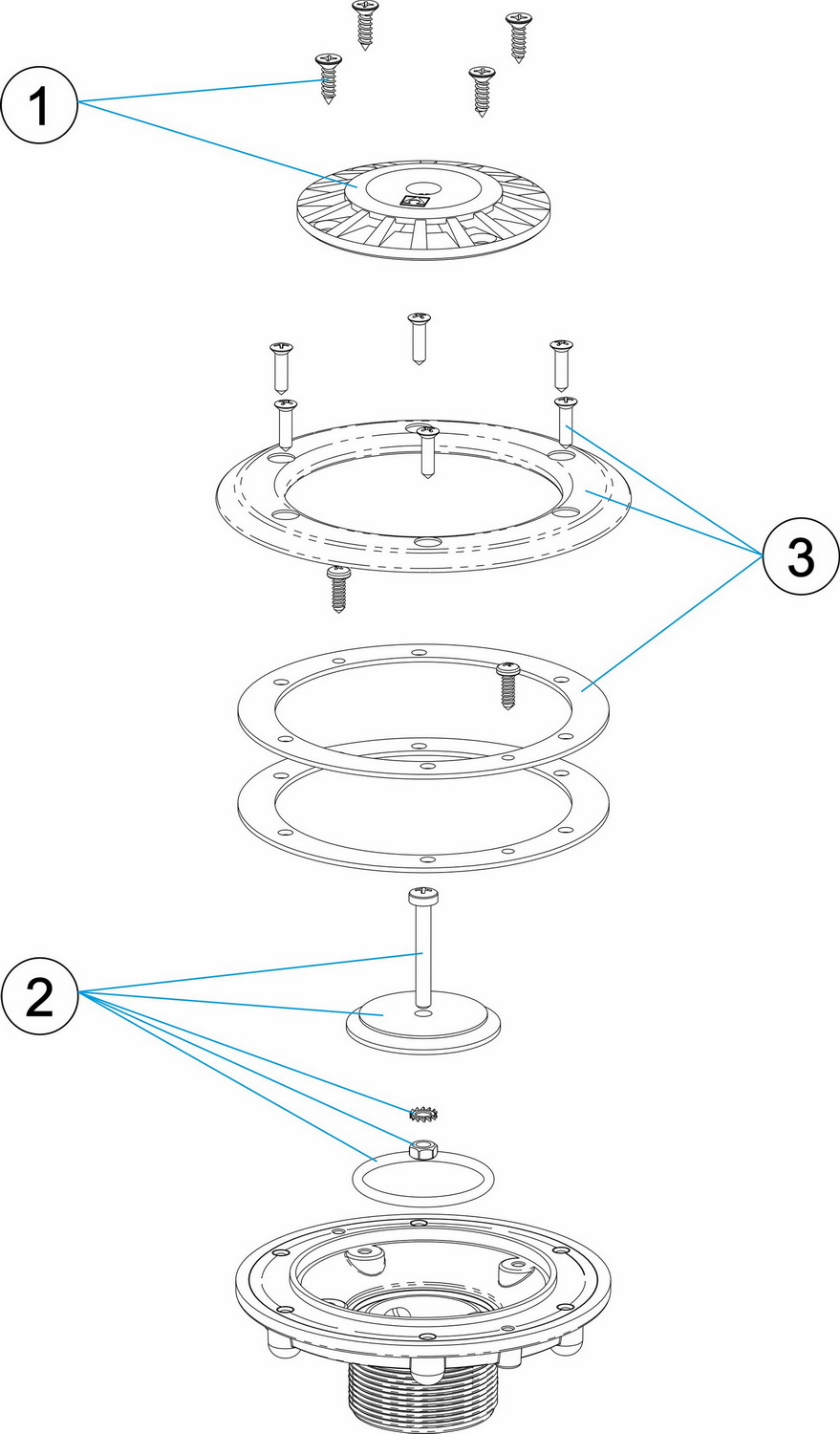 1

3

2