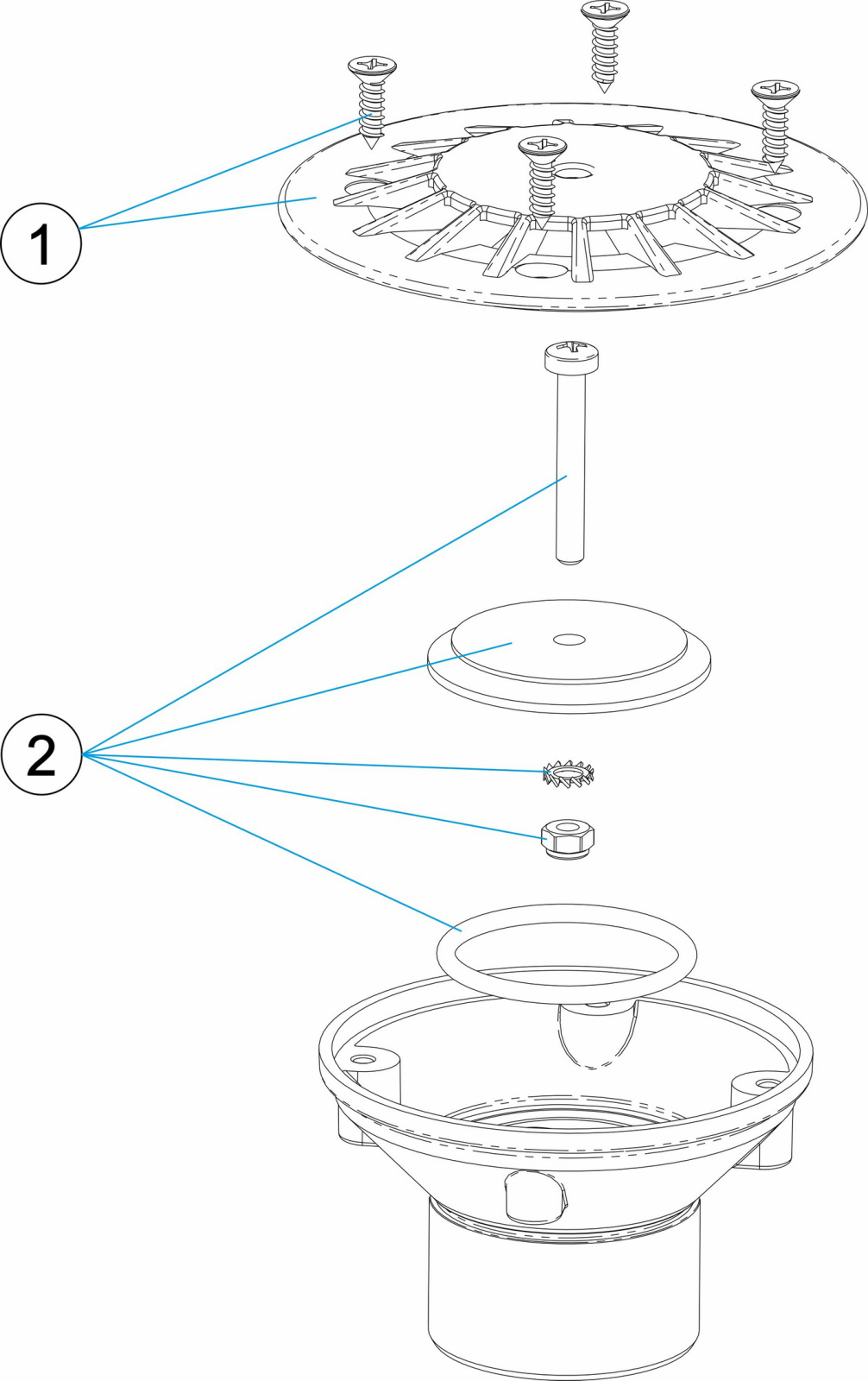 1

2