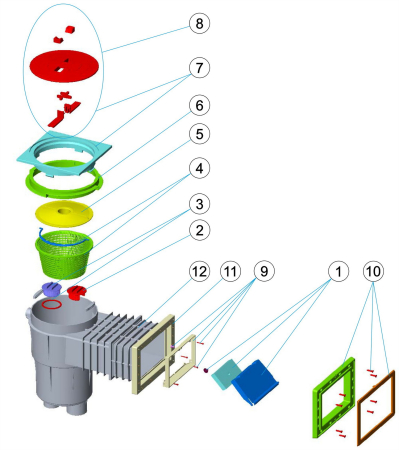 8
7
6
5
4
3
2
12
11
9
1
10