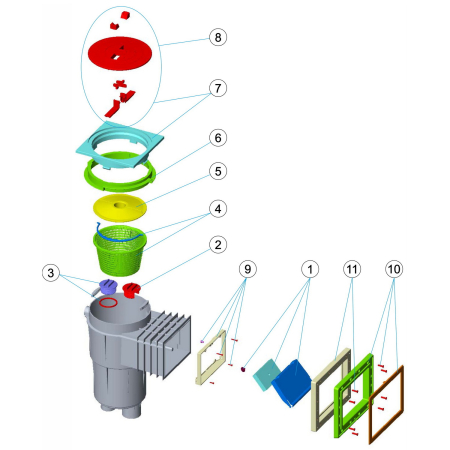 8
7
6
5
4
2
3
9
1
11
10