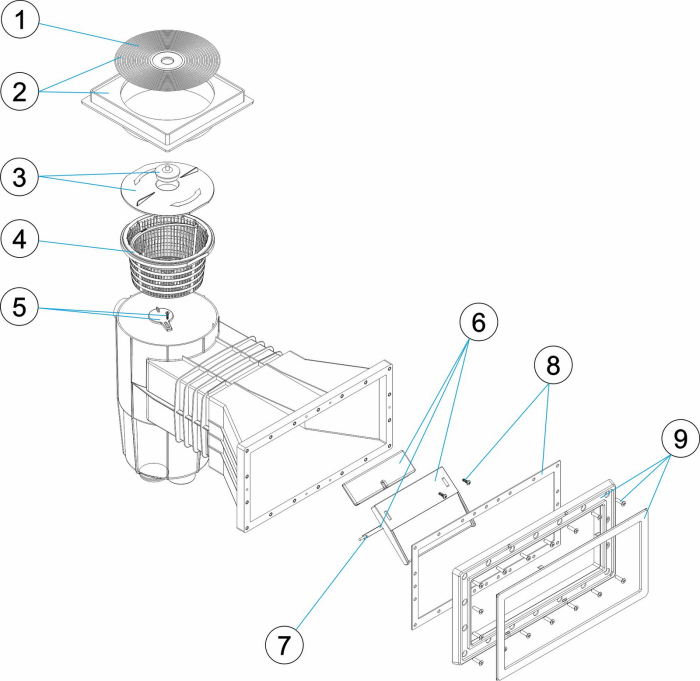 1
2
3
4
5
6
8
9
7