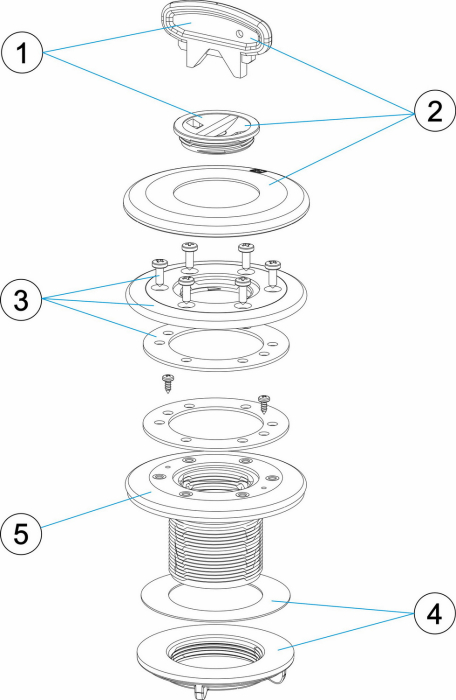 1
2
3
5
4