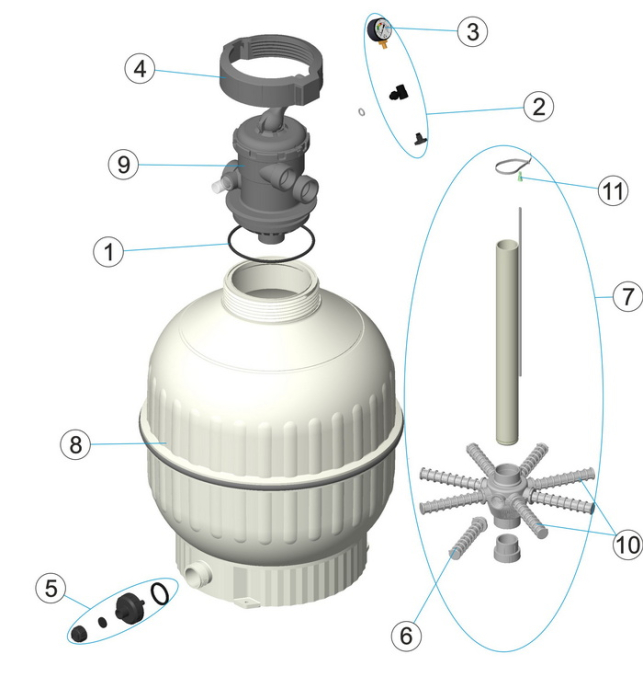 3
4
2
9
11
1
7
8
10
5
6