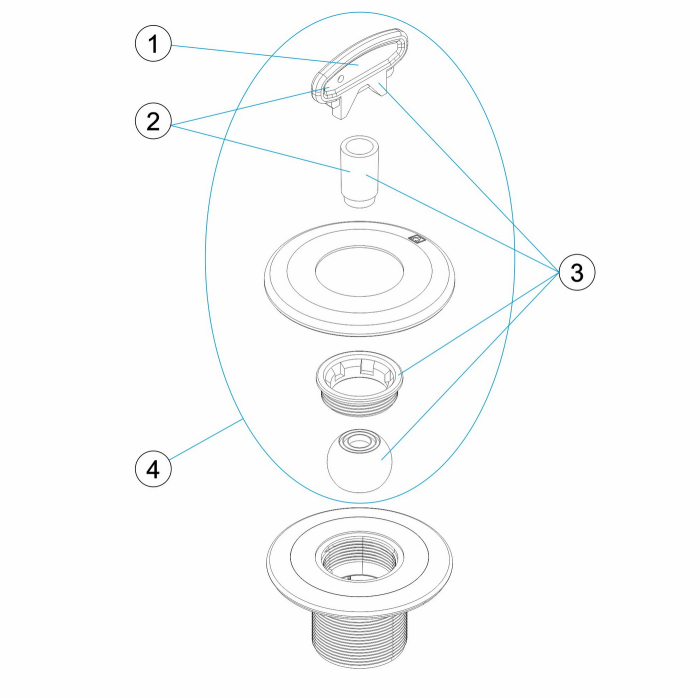 1

2

3

4