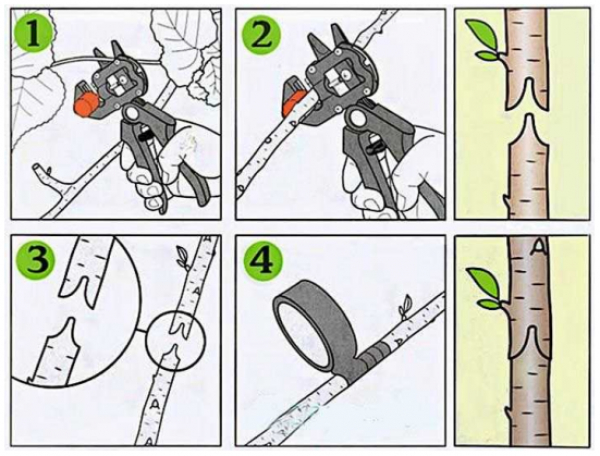 1

2

3

4