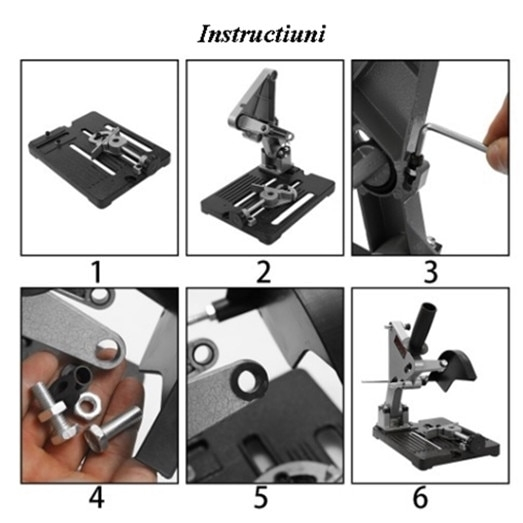 Instructiuni

1

2

3

4

5

6