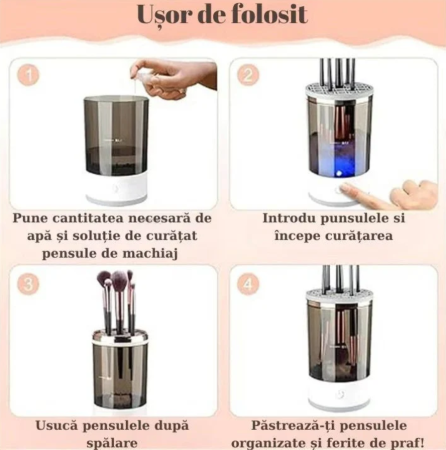 Ușor de folosit

1

Pune cantitatea necesară de apă și soluție de curățat pensule de machiaj

2

Introdu punsulele si începe curățarea

3

Usucă pensulele după spălare

4

Păstrează-ți pensulele organizate și ferite de praf!