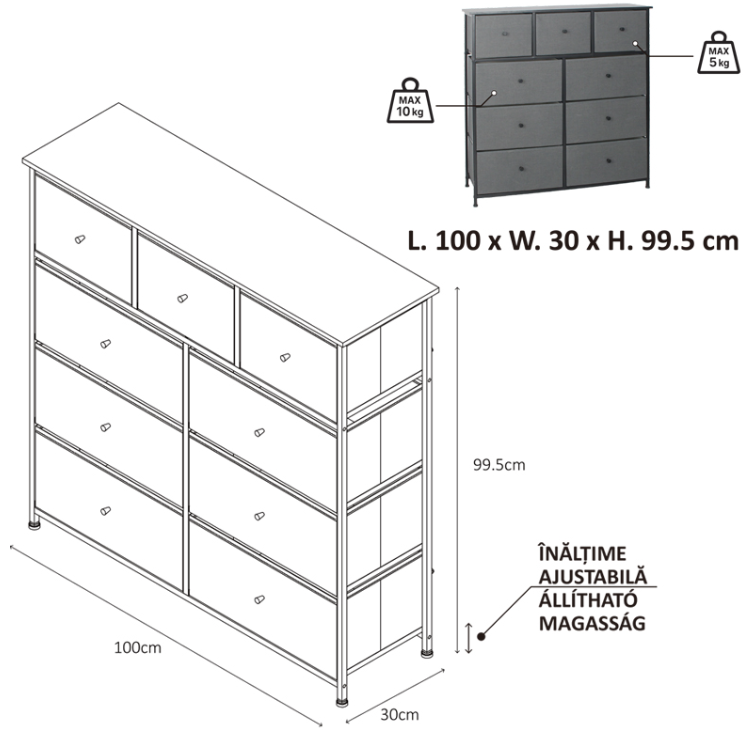 MAX 10 kg

MAX 5 kg

L. 100 x W. 30 x H. 99.5 cm

99.5cm

ÎNĂLȚIME AJUSTABILĂ

ÁLLÍTHATÓ MAGASSÁG

100cm

30cm