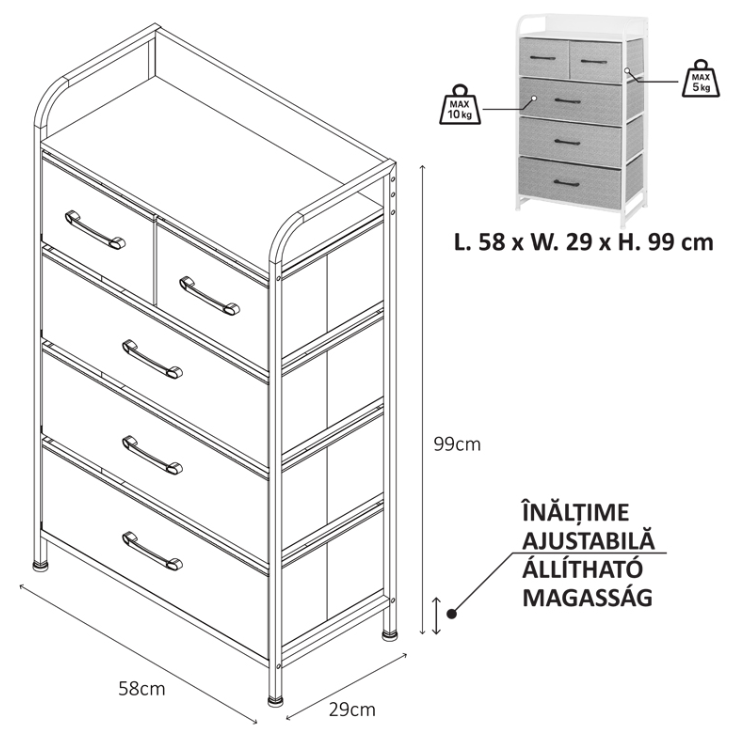 MAX
10 kg

MAX
5 kg

L. 58 x W. 29 x H. 99 cm

99cm

ÎNĂLȚIME
AJUSTABILĂ
ÁLLÍTHATÓ
MAGASSÁG

58cm

29cm