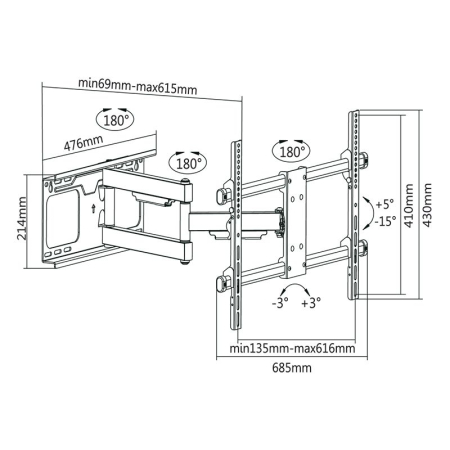 min69mm-max615mm

180°

476mm

180°

180°

214mm

+5°
-15°

410mm

430mm

-3°

+3°

min135mm-max616mm

685mm