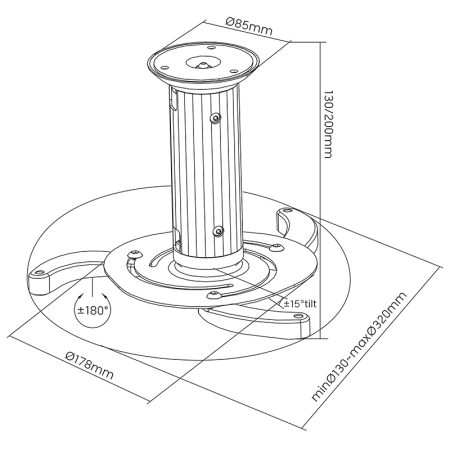 Ø85mm

130/200mm

±180°

±15°tilt

Ø178mm

minØ130-maxØ320mm