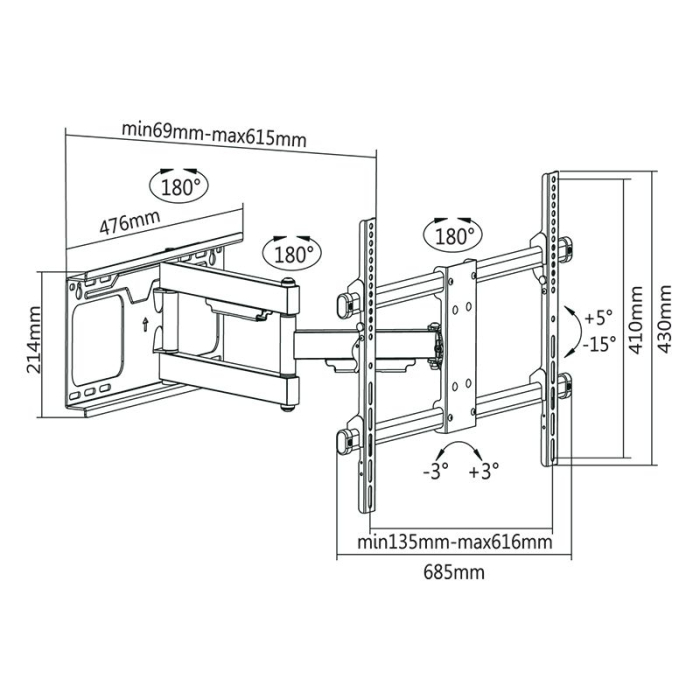 min69mm-max615mm

180°

476mm

180°

180°

214mm

+5°

-15°

410mm

430mm

-3°

+3°

min135mm-max616mm

685mm