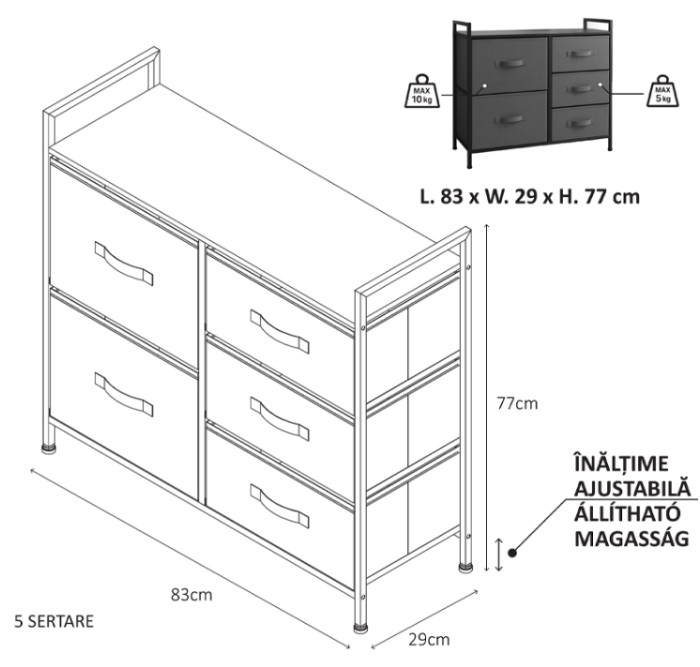 MAX 10 kg

MAX 5 kg

L. 83 x W. 29 x H. 77 cm

77cm

ÎNĂLȚIME AJUSTABILĂ

ÁLLÍTHATÓ MAGASSÁG

83cm

5 SERTARE

29cm