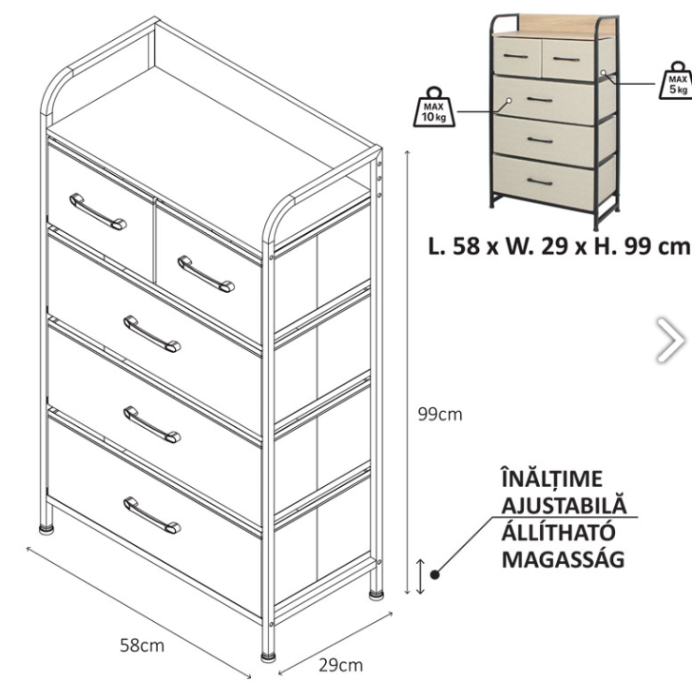 MAX 10 kg

MAX 5 kg

L. 58 x W. 29 x H. 99 cm

99cm

ÎNĂLȚIME AJUSTABILĂ

ÁLLÍTHATÓ MAGASSÁG

58cm

29cm