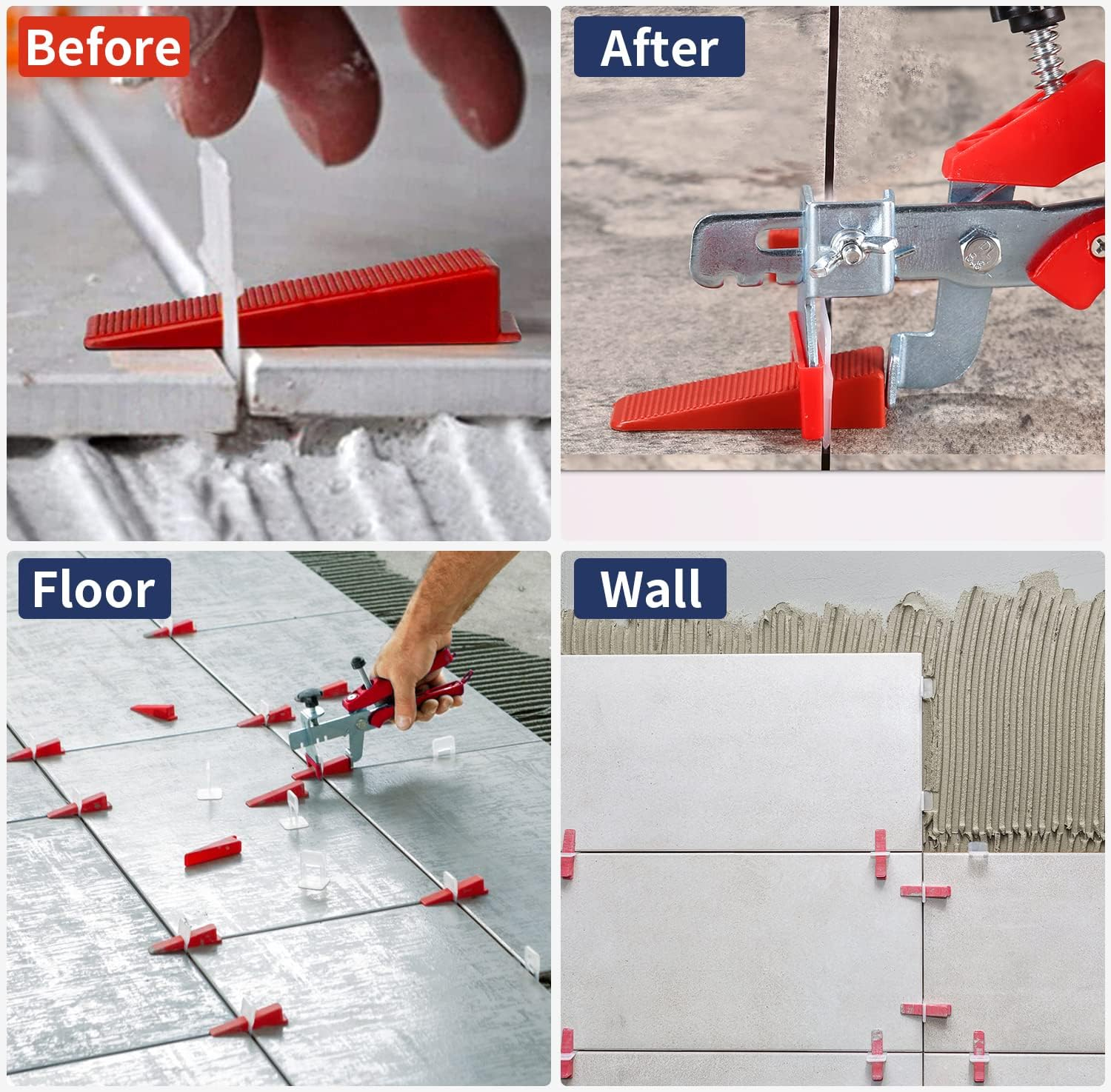 Before

After

Floor

Wall