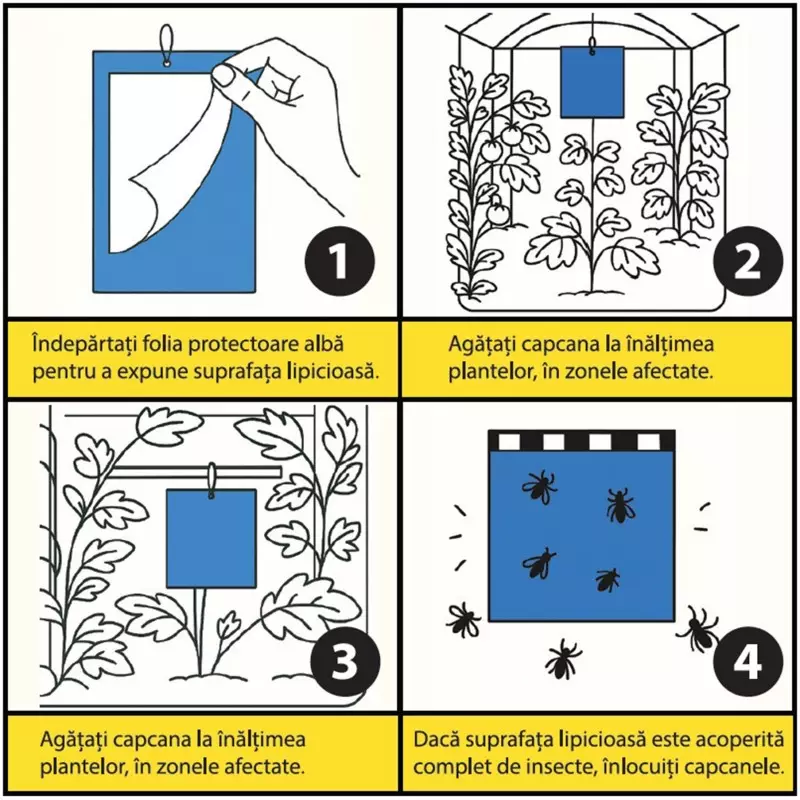 1

Îndepărtați folia protectoare albă pentru a expune suprafața lipicioasă.

2

Agățați capcana la înălțimea plantelor, în zonele afectate.

3

Agățați capcana la înălțimea plantelor, în zonele afectate.

4

Dacă suprafața lipicioasă este acoperită complet de insecte, înlocuiți capcanele.