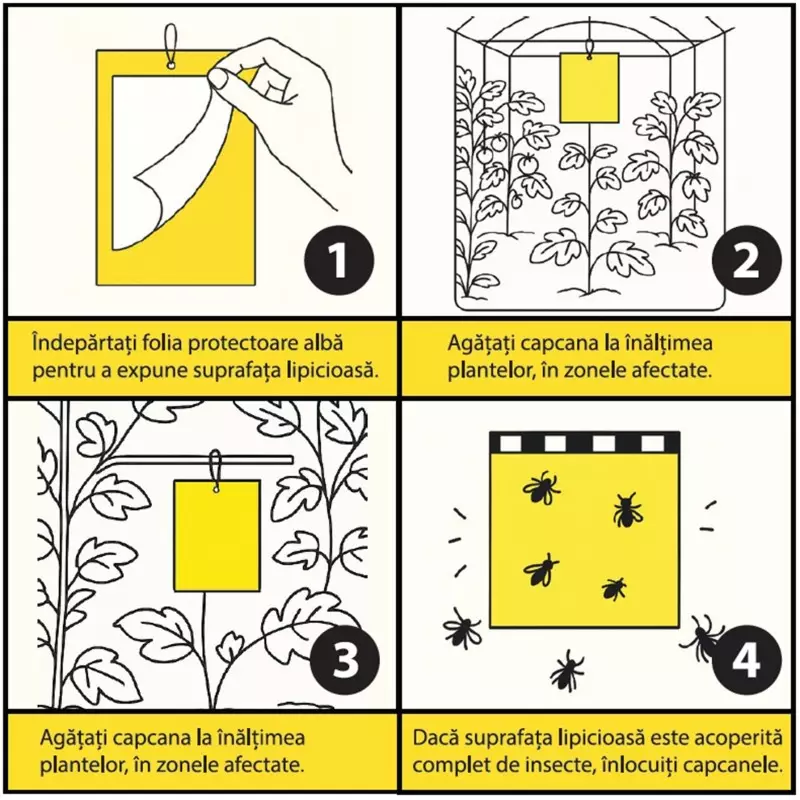 1

Îndepărtați folia protectoare albă pentru a expune suprafața lipicioasă.

2

Agățați capcana la înălțimea plantelor, în zonele afectate.

3

Agățați capcana la înălțimea plantelor, în zonele afectate.

4

Dacă suprafața lipicioasă este acoperită complet de insecte, înlocuiți capcanele.