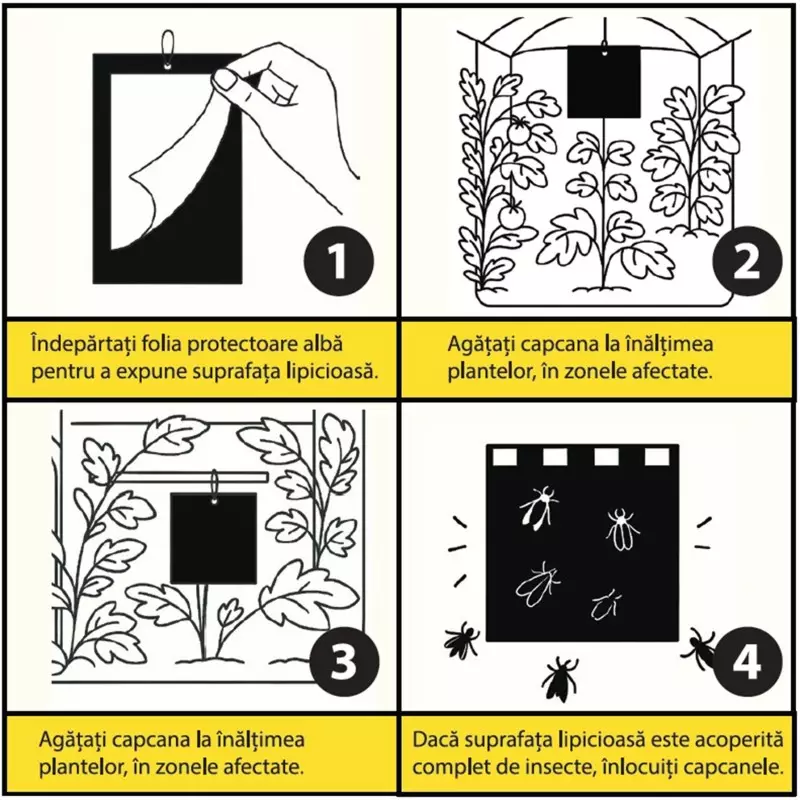 1

Îndepărtați folia protectoare albă pentru a expune suprafața lipicioasă.

2

Agățați capcana la înălțimea plantelor, în zonele afectate.

3

Agățați capcana la înălțimea plantelor, în zonele afectate.

4

Dacă suprafața lipicioasă este acoperită complet de insecte, înlocuiți capcanele.