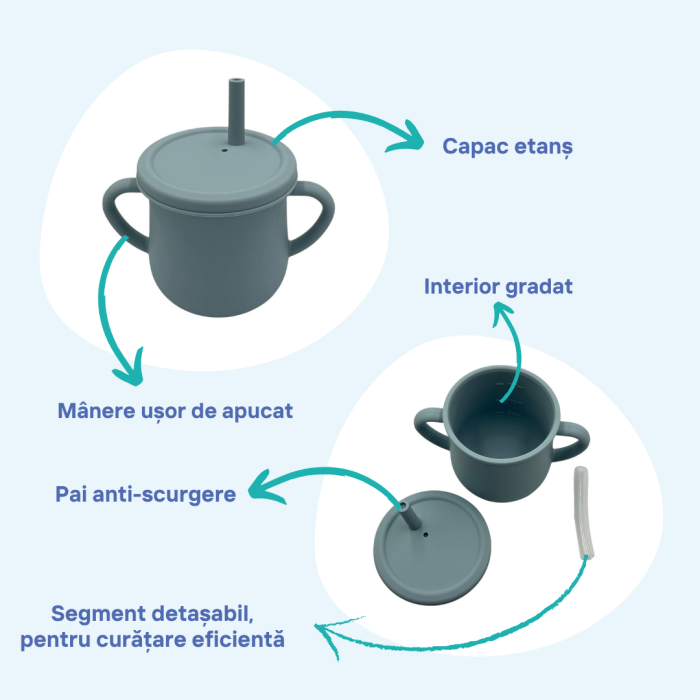 Capac etanș

Interior gradat

Mânere ușor de apucat

Pai anti-scurgere

Segment detașabil,
pentru curățare eficientă