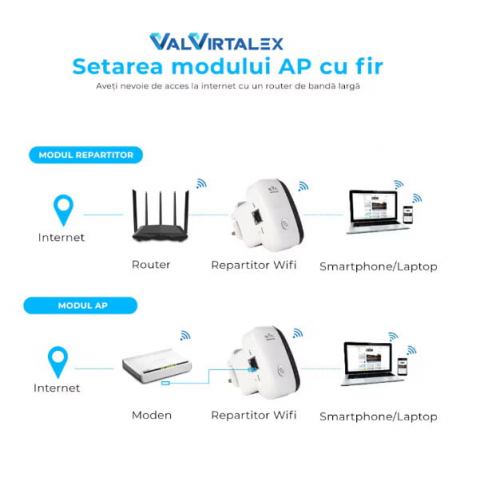 VALVIRTALEX
Setarea modului AP cu fir
Aveți nevoie de acces la internet cu un router de bandă largă

MODUL REPARTITOR

Internet

Router

Repartitor Wifi

Smartphone/Laptop

MODUL AP

Internet

Moden

Repartitor Wifi

Smartphone/Laptop