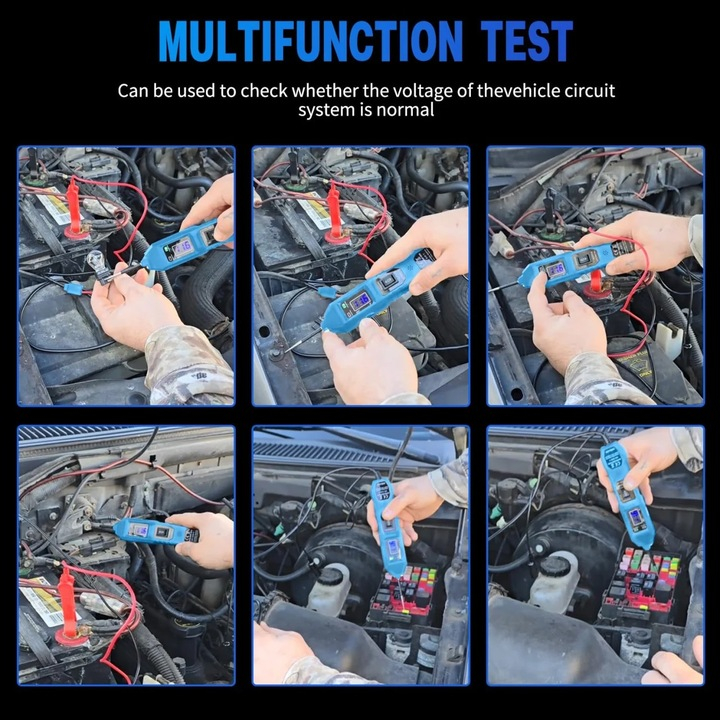 MULTIFUNCTION TEST

Can be used to check whether the voltage of thevehicle circuit system is normal