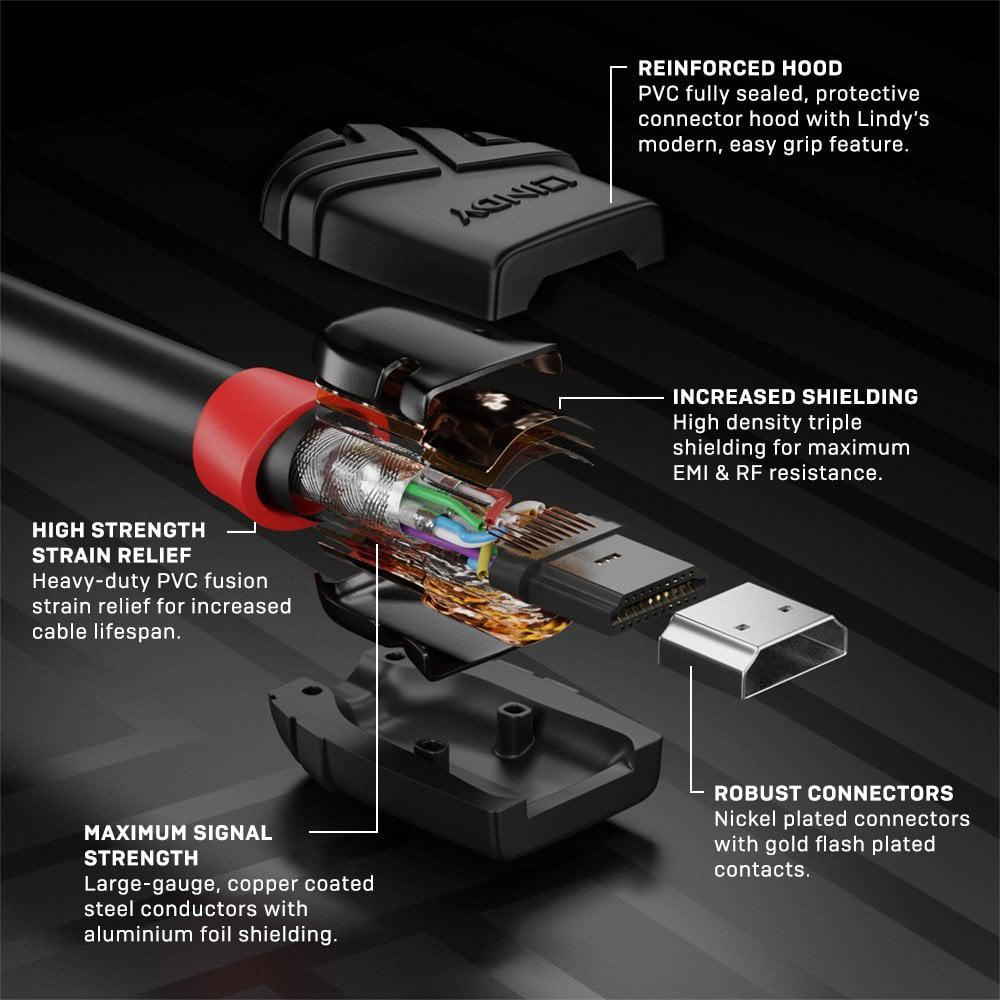 REINFORCED HOOD
PVC fully sealed, protective connector hood with Lindy's modern, easy grip feature.

LINDY

INCREASED SHIELDING
High density triple shielding for maximum EMI & RF resistance.

HIGH STRENGTH STRAIN RELIEF
Heavy-duty PVC fusion strain relief for increased cable lifespan.

ROBUST CONNECTORS
Nickel plated connectors with gold flash plated contacts.

MAXIMUM SIGNAL STRENGTH
Large-gauge, copper coated steel conductors with aluminium foil shielding.