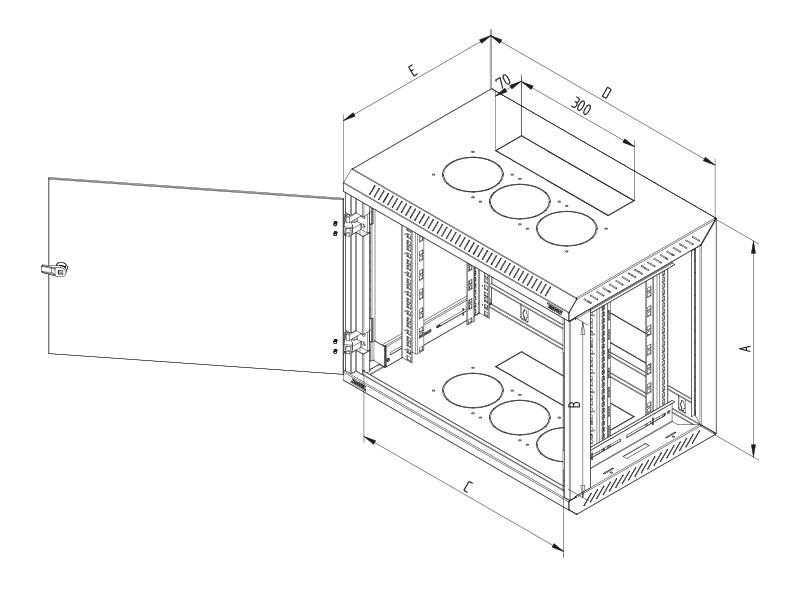 E
70
300
D
A
B
C