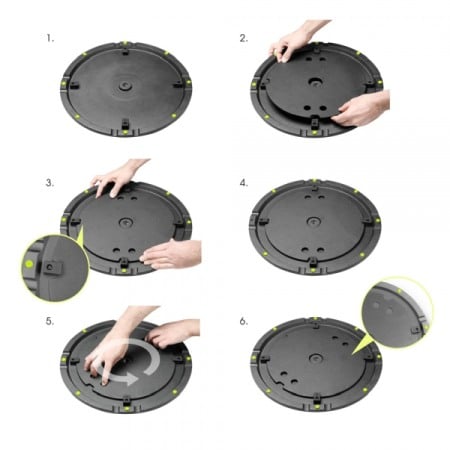 1.

2.

3.

4.

5.

6.