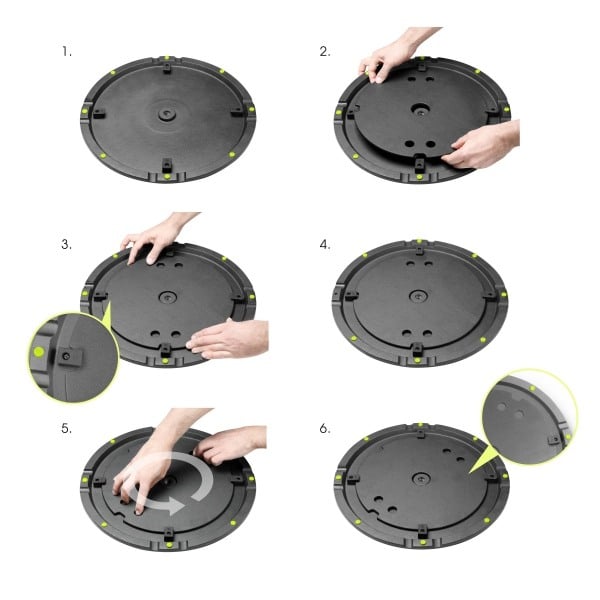 1.

2.

3.

4.

5.

6.