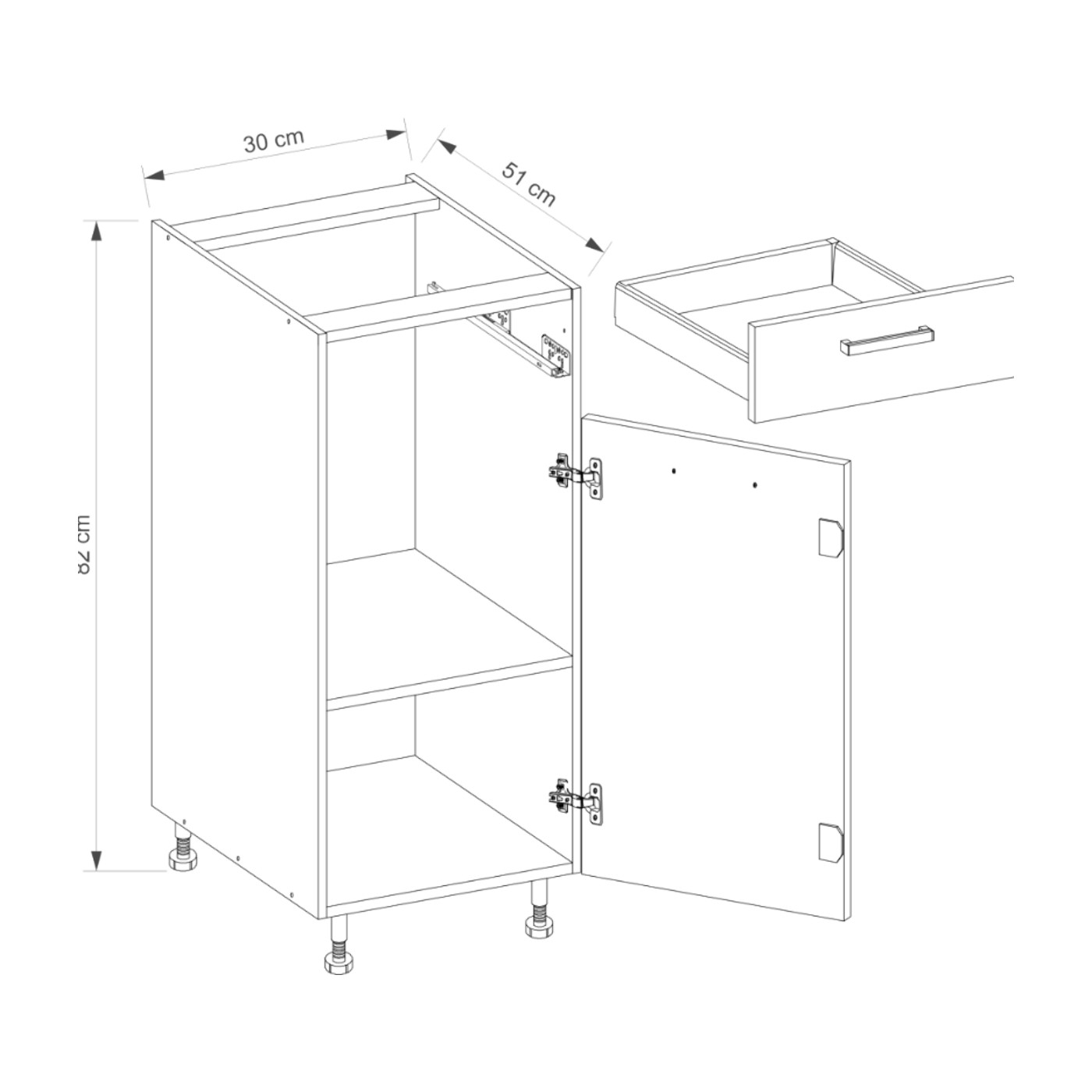 30 cm

51 cm

82 cm