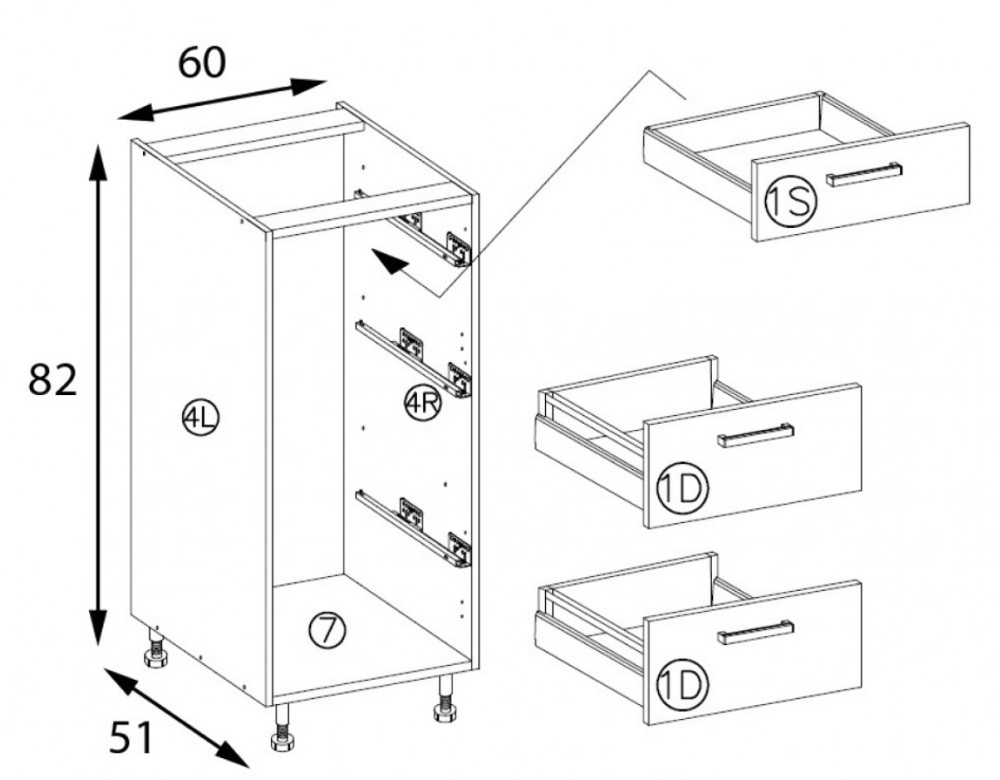 60

82

51

4L

4R

7

1S

1D

1D