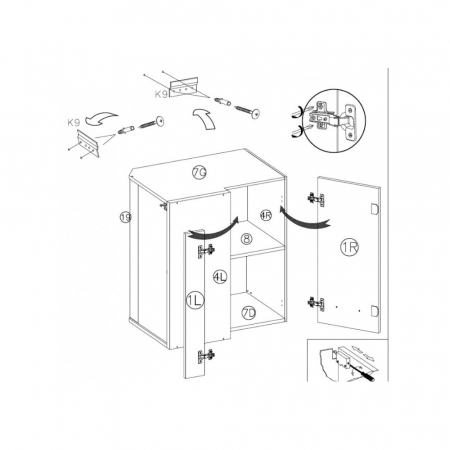 K9

K9

7G

19

4R

8

1R

4L

1L

7D