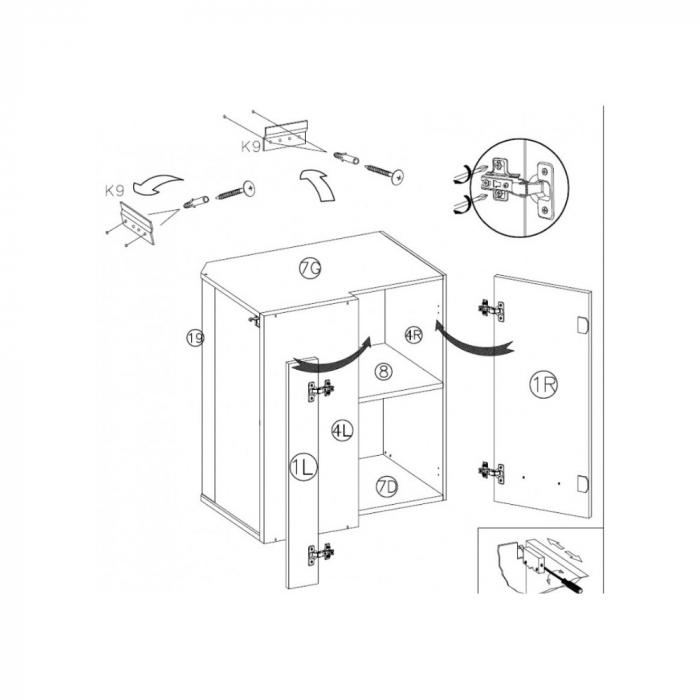 K9
K9
7G
19
4R
8
1R
4L
1L
7D